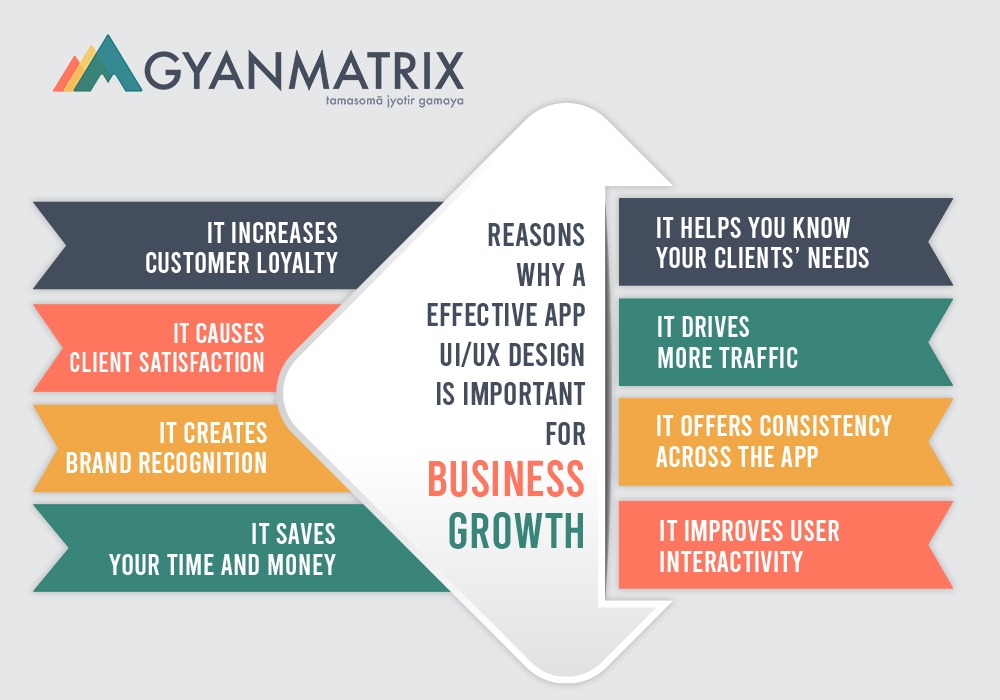 GYANMATRIX
tamasomā jyotir gamaya

IT INCREASES CUSTOMER LOYALTY

IT CAUSES CLIENT SATISFACTION

IT CREATES BRAND RECOGNITION

IT SAVES YOUR TIME AND MONEY

REASONS WHY A EFFECTIVE APP UI/UX DESIGN IS IMPORTANT FOR BUSINESS GROWTH

IT HELPS YOU KNOW YOUR CLIENTS' NEEDS

IT DRIVES MORE TRAFFIC

IT OFFERS CONSISTENCY ACROSS THE APP

IT IMPROVES USER INTERACTIVITY